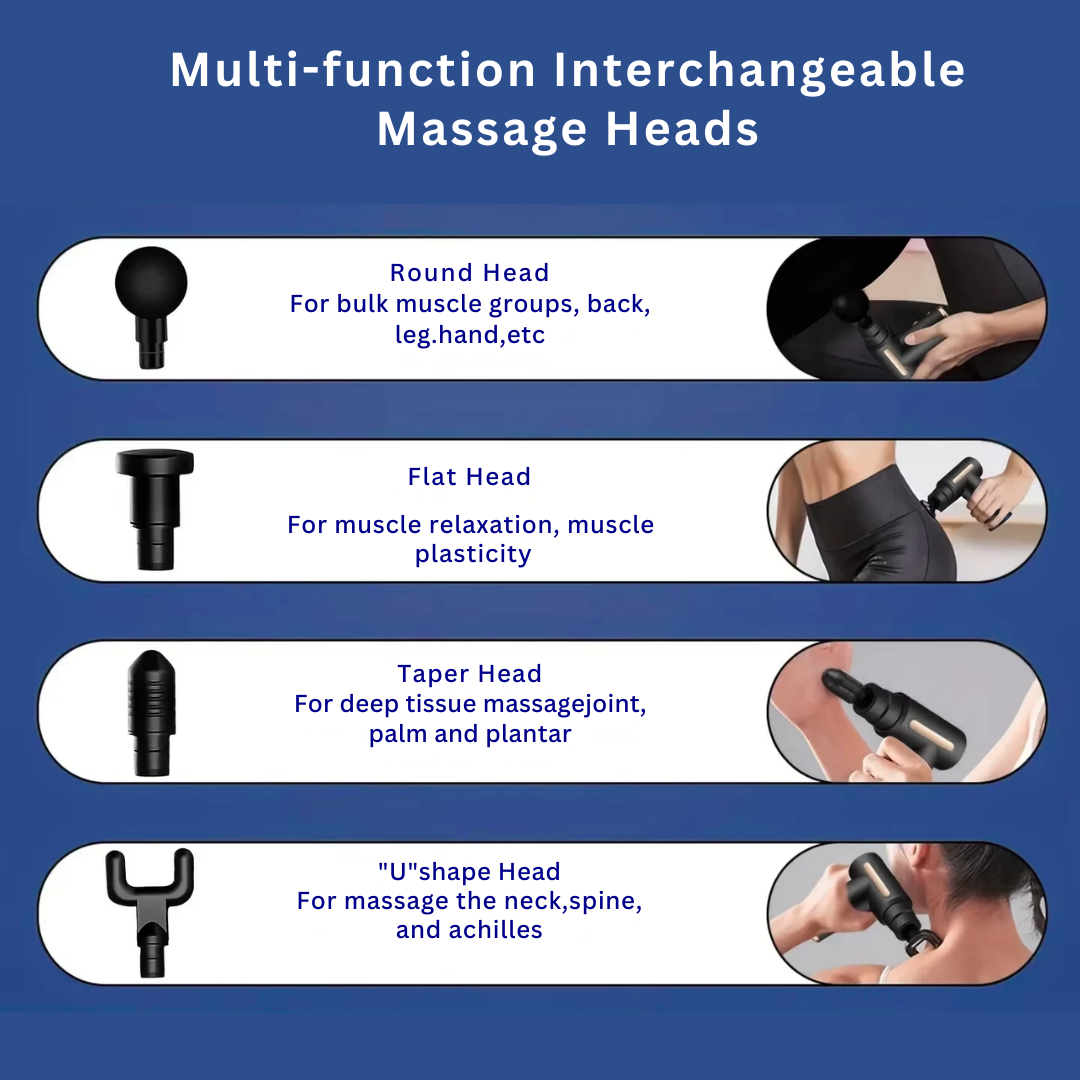 Multi-function Interchangeable Massage Heads

Round Head
For bulk muscle groups, back, leg.hand,etc

Flat Head

For muscle relaxation, muscle plasticity

Taper Head
For deep tissue massagejoint, palm and plantar

"U"shape Head
For massage the neck,spine, and achilles