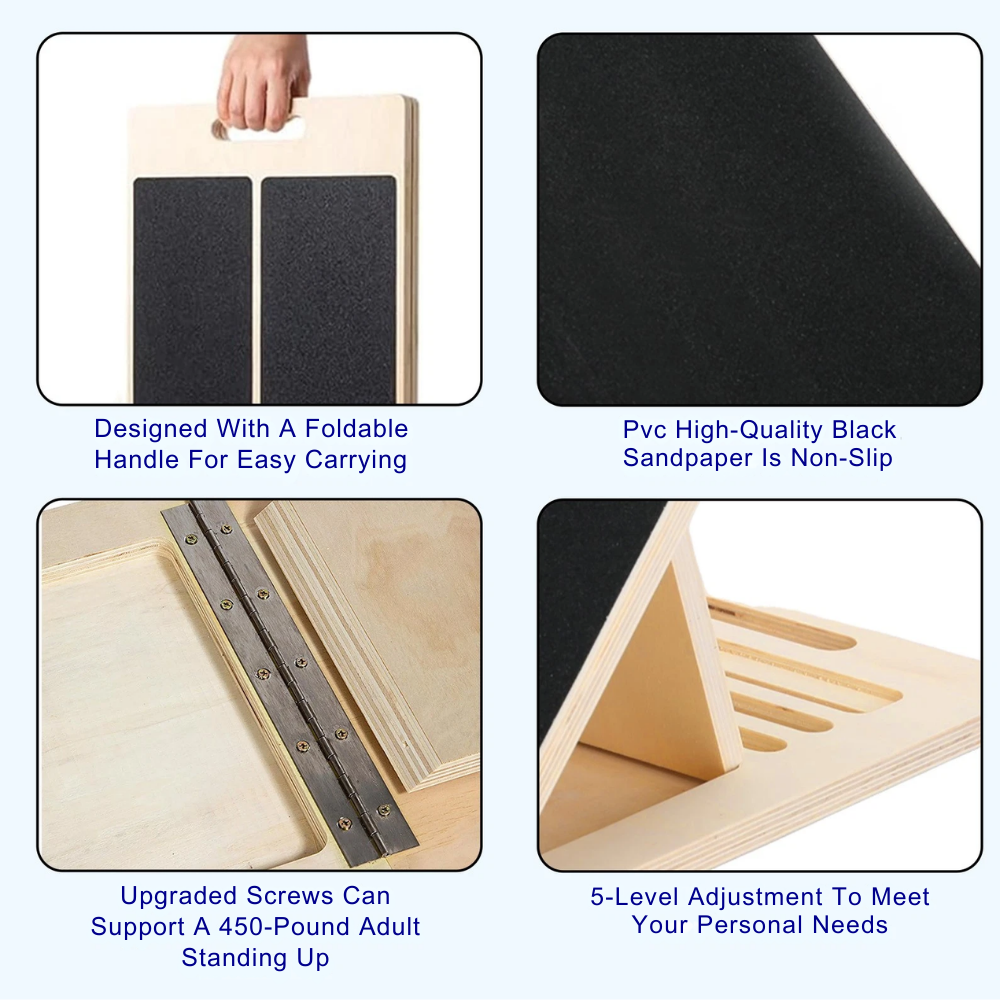 Designed With A Foldable Handle For Easy Carrying

Pvc High-Quality Black Sandpaper Is Non-Slip

Upgraded Screws Can Support A 450-Pound Adult Standing Up

5-Level Adjustment To Meet Your Personal Needs