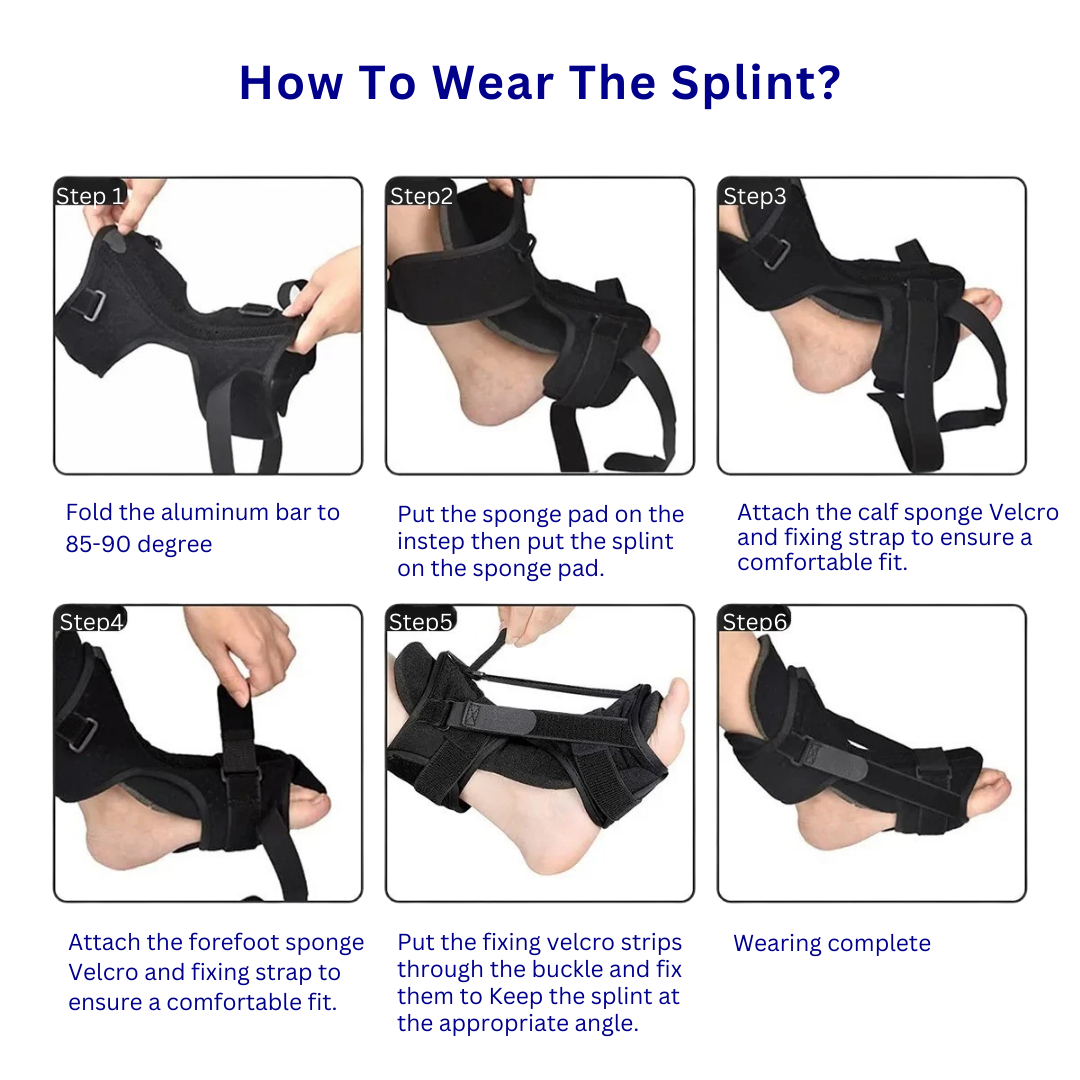 How To Wear The Splint?

Step 1

Fold the aluminum bar to 85-90 degree

Step2

Put the sponge pad on the instep then put the splint on the sponge pad.

Step3

Attach the calf sponge Velcro and fixing strap to ensure a comfortable fit.

Step4

Attach the forefoot sponge Velcro and fixing strap to ensure a comfortable fit.

Step5

Put the fixing velcro strips through the buckle and fix them to Keep the splint at the appropriate angle.

Step6

Wearing complete