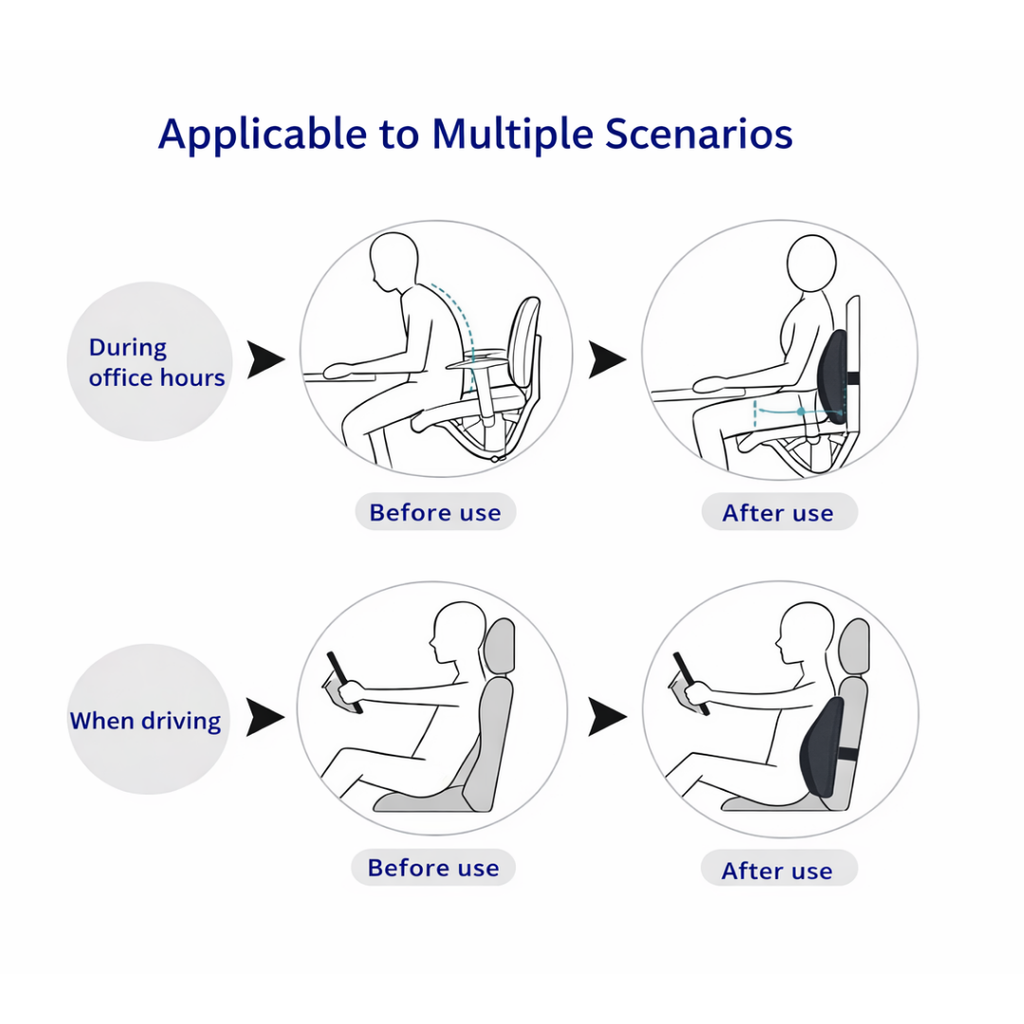 Applicable to Multiple Scenarios

During office hours

Before use

After use

When driving

Before use

After use